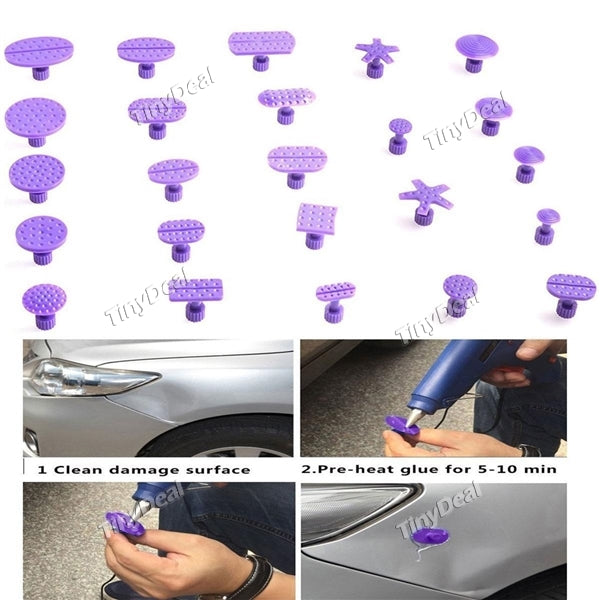 TinyDeal

TinyDeal

TinyDeal

TinyDeal

1 Clean damage surface

2.Pre-heat glue for 5-10 min

TinyDeal

TinyDeal